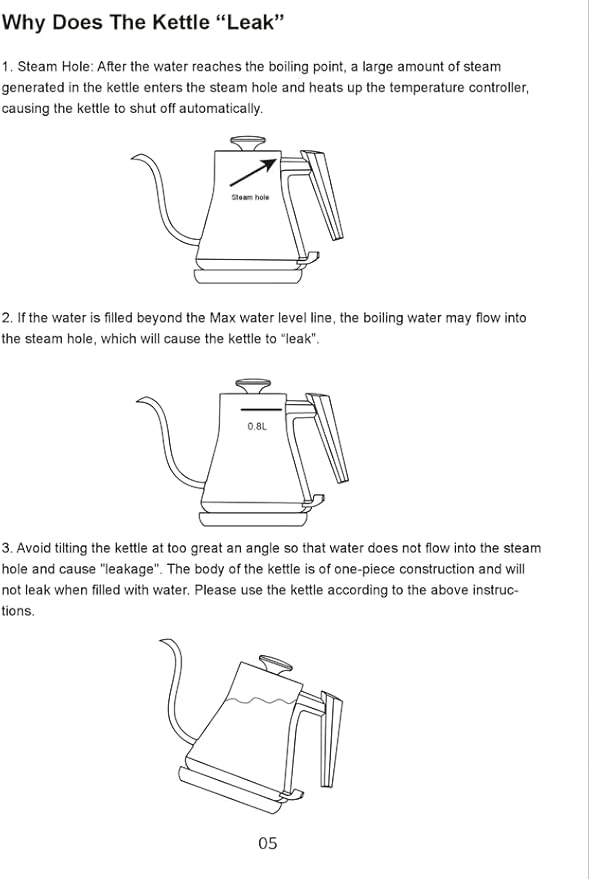 Why Does The Kettle “Leak”

1. Steam Hole: After the water reaches the boiling point, a large amount of steam generated in the kettle enters the steam hole and heats up the temperature controller, causing the kettle to shut off automatically.

Steam hole

2. If the water is filled beyond the Max water level line, the boiling water may flow into the steam hole, which will cause the kettle to “leak”.

0.8L

3. Avoid tilting the kettle at too great an angle so that water does not flow into the steam hole and cause "leakage". The body of the kettle is of one-piece construction and will not leak when filled with water. Please use the kettle according to the above instructions.

05