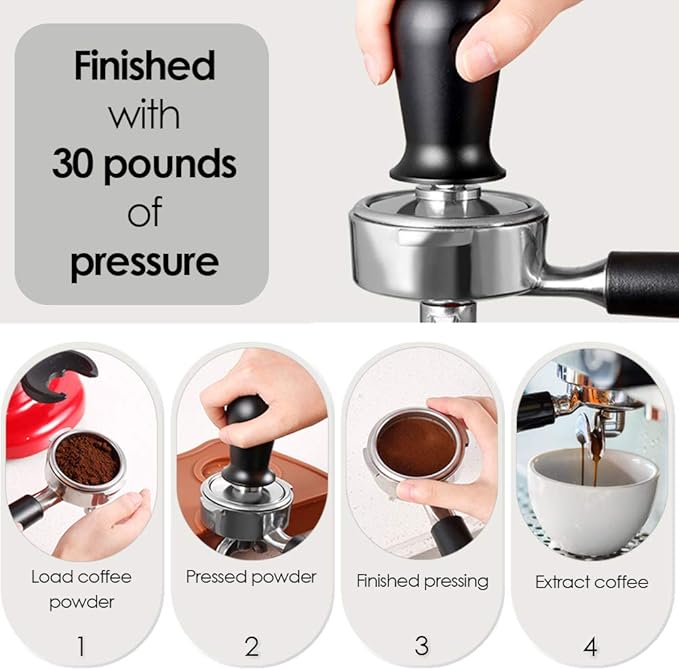 Finished with 30 pounds of pressure

Load coffee powder

1

Pressed powder

2

Finished pressing

3

Extract coffee

4