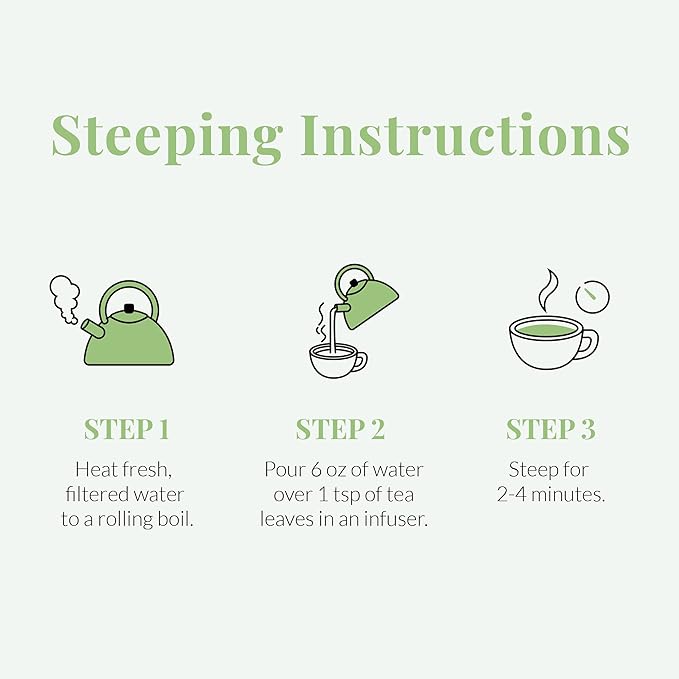 Steeping Instructions

STEP 1
Heat fresh, filtered water to a rolling boil.

STEP 2
Pour 6 oz of water over 1 tsp of tea leaves in an infuser.

STEP 3
Steep for 2-4 minutes.