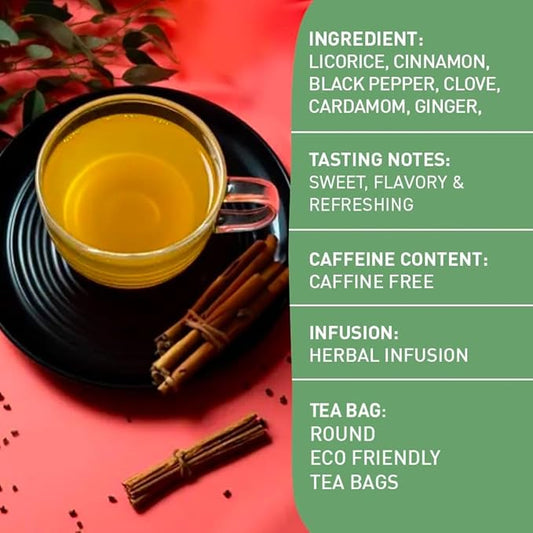 INGREDIENT:
LICORICE, CINNAMON, BLACK PEPPER, CLOVE, CARDAMOM, GINGER,

TASTING NOTES:
SWEET, FLAVORY & REFRESHING

CAFFEINE CONTENT:
CAFFINE FREE

INFUSION:
HERBAL INFUSION

TEA BAG:
ROUND
ECO FRIENDLY
TEA BAGS