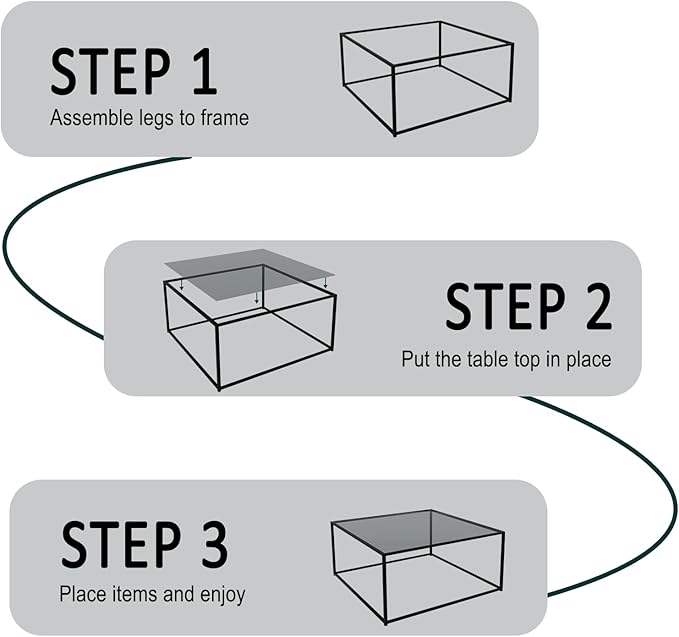 STEP 1
Assemble legs to frame

STEP 2
Put the table top in place

STEP 3
Place items and enjoy