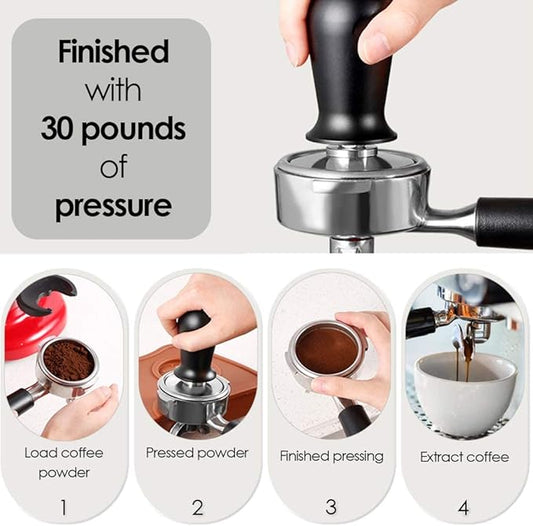 Finished with 30 pounds of pressure

Load coffee powder

1

Pressed powder

2

Finished pressing

3

Extract coffee

4