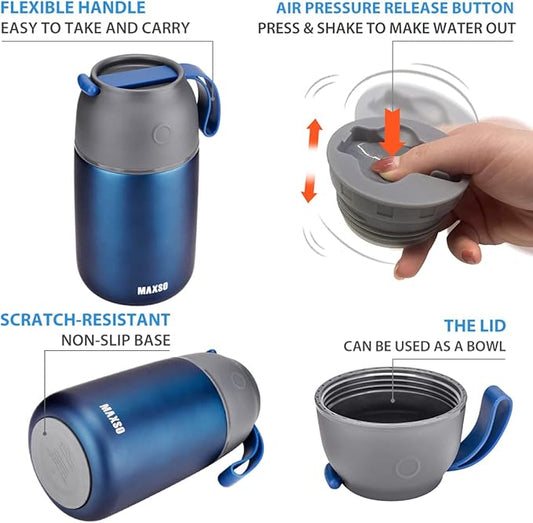 FLEXIBLE HANDLE
EASY TO TAKE AND CARRY

AIR PRESSURE RELEASE BUTTON
PRESS & SHAKE TO MAKE WATER OUT

MAXSO

SCRATCH-RESISTANT
NON-SLIP BASE

THE LID
CAN BE USED AS A BOWL

MAXSO