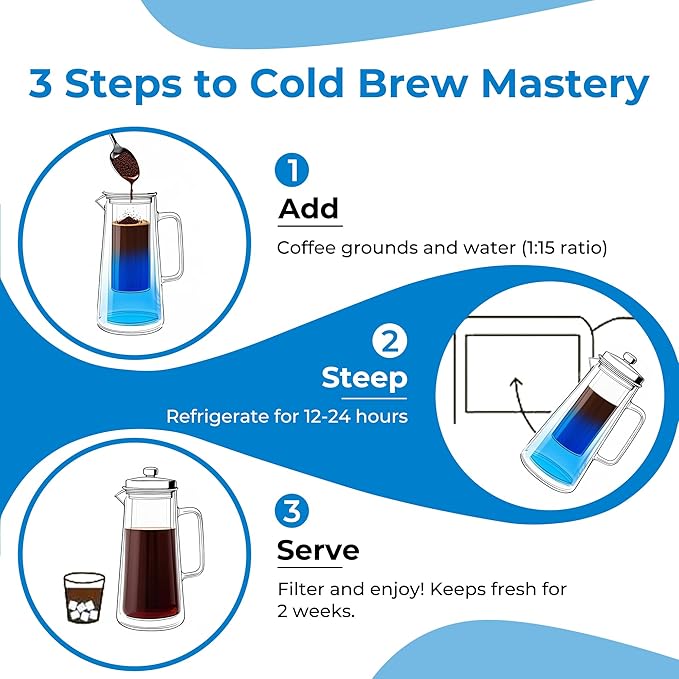 3 Steps to Cold Brew Mastery

1

Add

Coffee grounds and water (1:15 ratio)

2

Steep

Refrigerate for 12-24 hours

3

Serve

Filter and enjoy! Keeps fresh for 2 weeks.