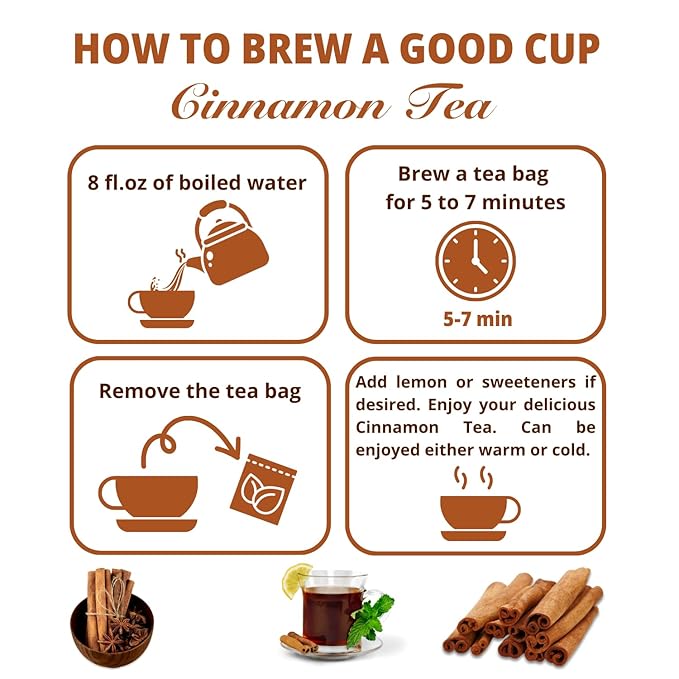 HOW TO BREW A GOOD CUP
Cinnamon Tea

8 fl.oz of boiled water

Brew a tea bag for 5 to 7 minutes

5-7 min

Remove the tea bag

Add lemon or sweeteners if desired. Enjoy your delicious Cinnamon Tea. Can be enjoyed either warm or cold.