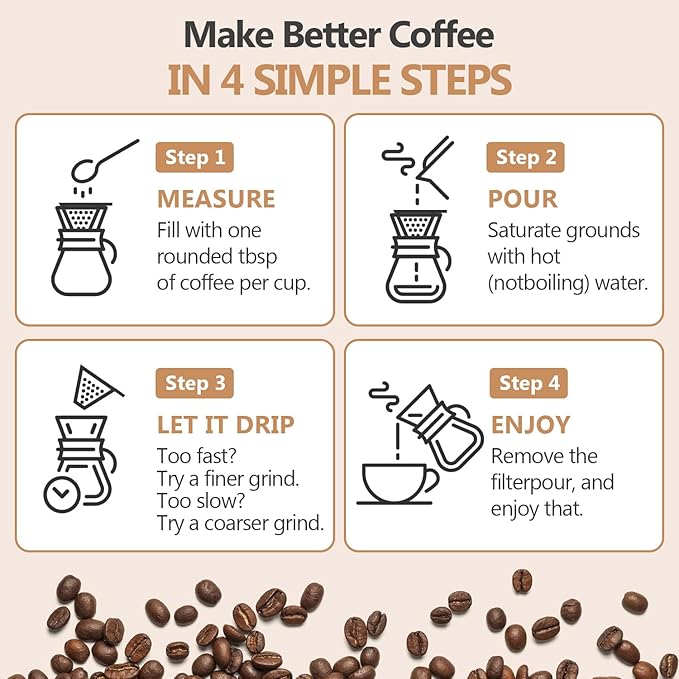 Make Better Coffee
IN 4 SIMPLE STEPS

Step 1
MEASURE
Fill with one rounded tbsp of coffee per cup.

Step 2
POUR
Saturate grounds with hot (notboiling) water.

Step 3
LET IT DRIP
Too fast? Try a finer grind. Too slow? Try a coarser grind.

Step 4
ENJOY
Remove the filterpour, and enjoy that.