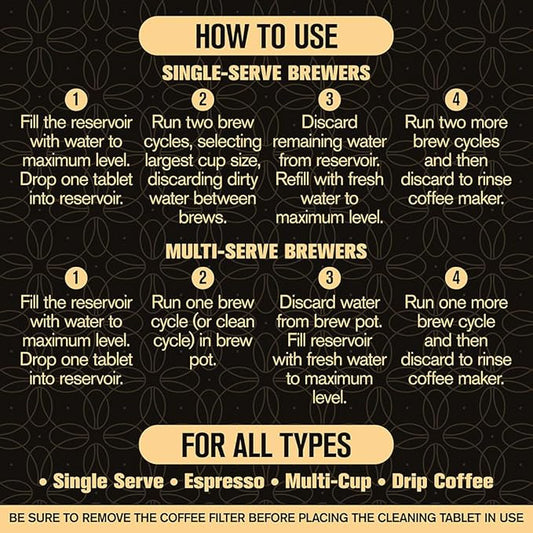 HOW TO USE

SINGLE-SERVE BREWERS

1
Fill the reservoir with water to maximum level. Drop one tablet into reservoir.

2
Run two brew cycles, selecting largest cup size, discarding dirty water between brews.

3
Discard remaining water from reservoir. Refill with fresh water to maximum level.

4
Run two more brew cycles and then discard to rinse coffee maker.

MULTI-SERVE BREWERS

1
Fill the reservoir with water to maximum level. Drop one tablet into reservoir.

2
Run one brew cycle (or clean cycle) in brew pot.

3
Discard water from brew pot. Fill reservoir with fresh water to maximum level.

4
Run one more brew cycle and then discard to rinse coffee maker.

FOR ALL TYPES

• Single Serve • Espresso • Multi-Cup • Drip Coffee

BE SURE TO REMOVE THE COFFEE FILTER BEFORE PLACING THE CLEANING TABLET IN USE