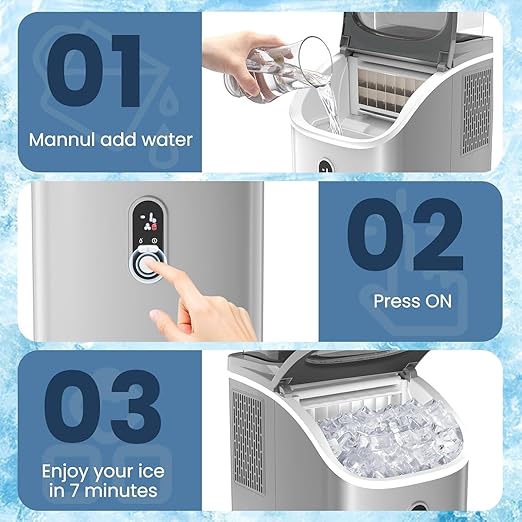 01
Mannul add water

02
Press ON

03
Enjoy your ice in 7 minutes