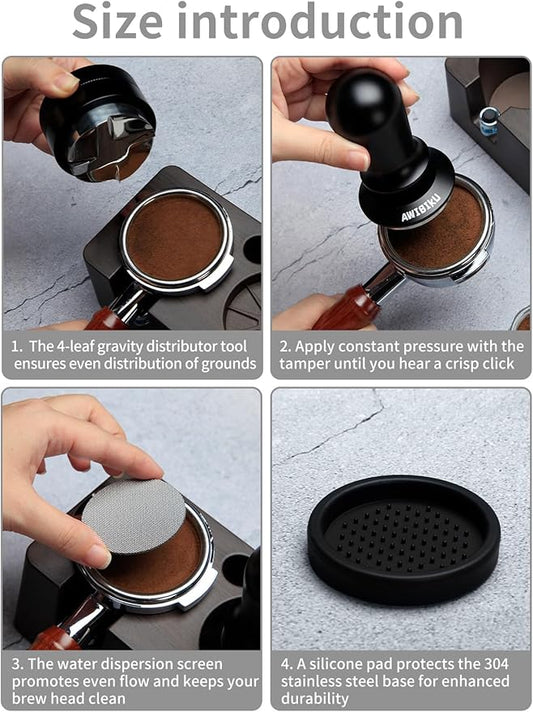 Size introduction

AWIBIKU

1. The 4-leaf gravity distributor tool ensures even distribution of grounds

2. Apply constant pressure with the tamper until you hear a crisp click

3. The water dispersion screen promotes even flow and keeps your brew head clean

4. A silicone pad protects the 304 stainless steel base for enhanced durability