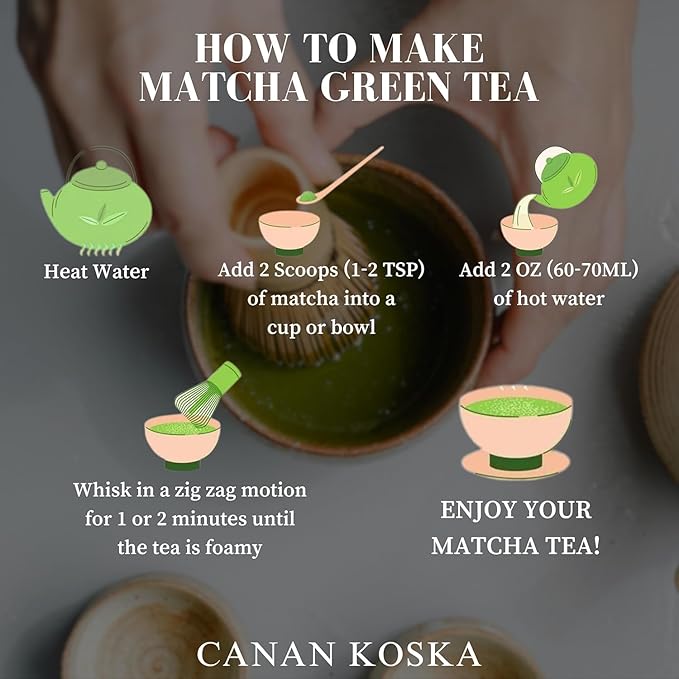 HOW TO MAKE
MATCHA GREEN TEA

Heat Water

Add 2 Scoops (1-2 TSP) of matcha into a cup or bowl

Add 2 OZ (60-70ML) of hot water

Whisk in a zig zag motion for 1 or 2 minutes until the tea is foamy

ENJOY YOUR MATCHA TEA!

CANAN KOSKA