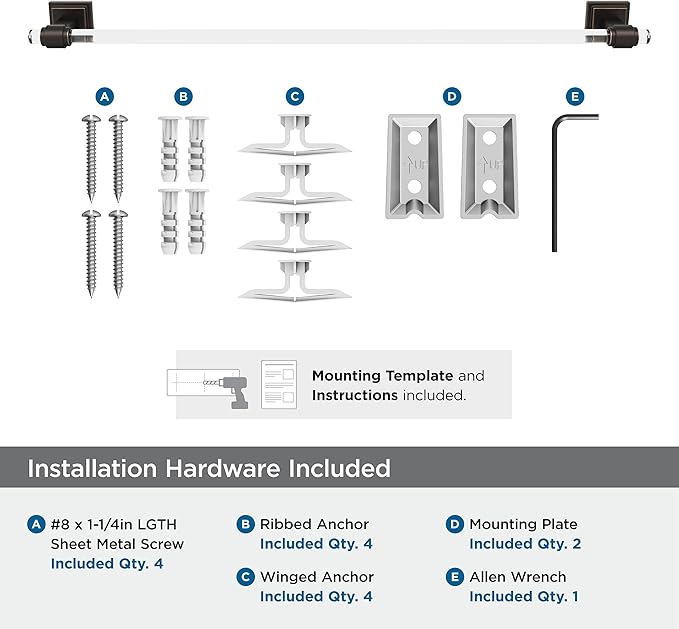 A B C D E

UP UP

Mounting Template and Instructions included.

Installation Hardware Included

A #8 x 1-1/4in LGTH Sheet Metal Screw
Included Qty. 4

B Ribbed Anchor
Included Qty. 4

C Winged Anchor
Included Qty. 4

D Mounting Plate
Included Qty. 2

E Allen Wrench
Included Qty. 1