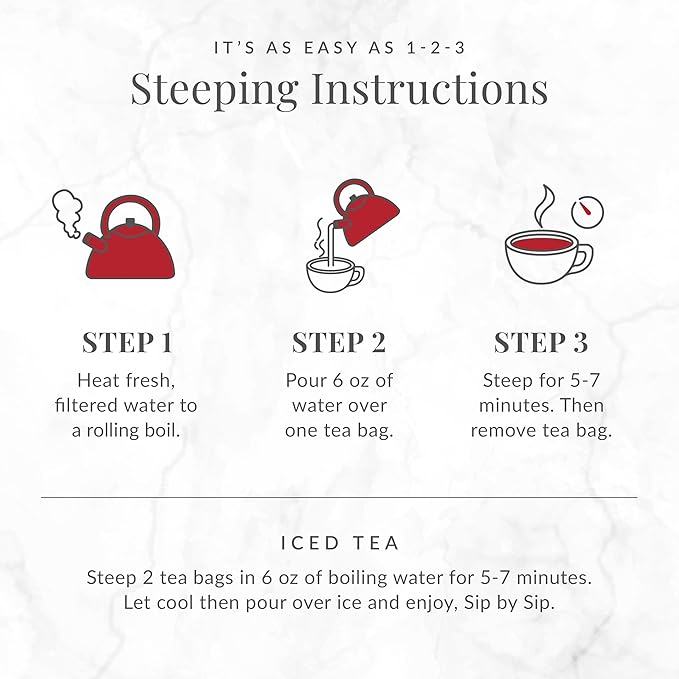 IT'S AS EASY AS 1-2-3
Steeping Instructions

STEP 1
Heat fresh, filtered water to a rolling boil.

STEP 2
Pour 6 oz of water over one tea bag.

STEP 3
Steep for 5-7 minutes. Then remove tea bag.

ICED TEA
Steep 2 tea bags in 6 oz of boiling water for 5-7 minutes. Let cool then pour over ice and enjoy, Sip by Sip.