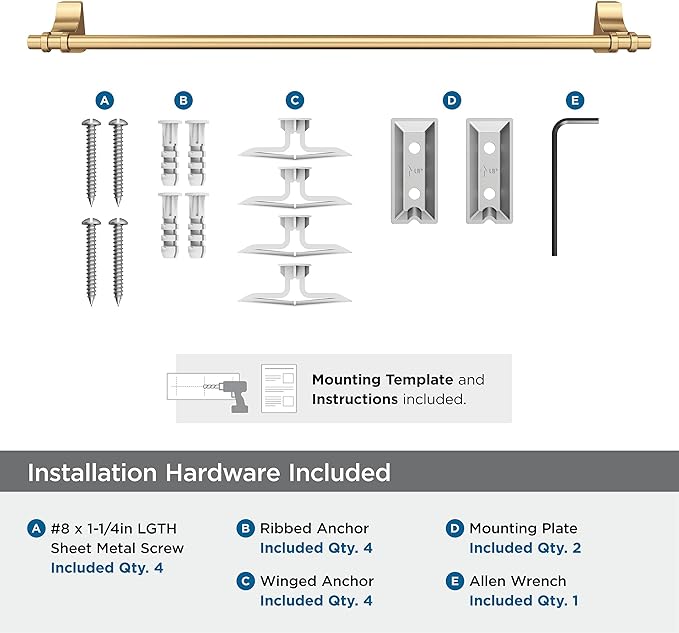 A B C D E

Mounting Template and Instructions included.

Installation Hardware Included

A #8 x 1-1/4in LGTH Sheet Metal Screw
Included Qty. 4

B Ribbed Anchor
Included Qty. 4

C Winged Anchor
Included Qty. 4

D Mounting Plate
Included Qty. 2

E Allen Wrench
Included Qty. 1