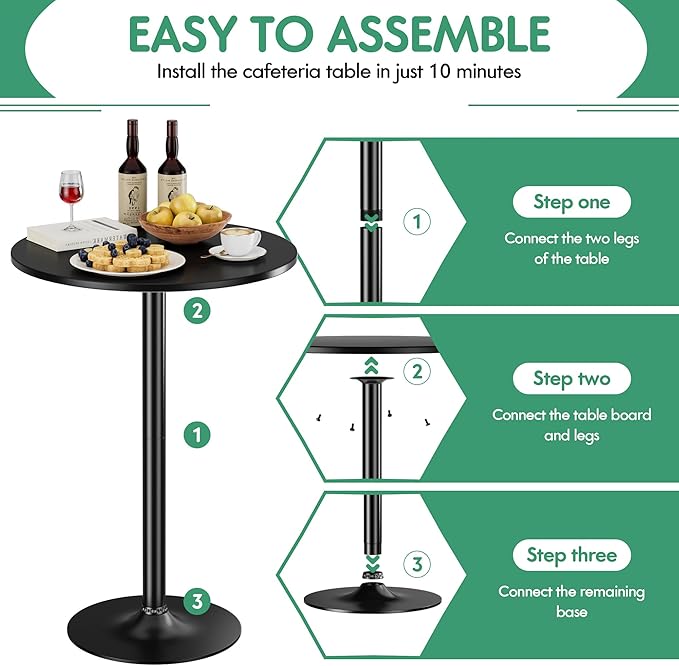 EASY TO ASSEMBLE
Install the cafeteria table in just 10 minutes

2

1

3

1

Step one
Connect the two legs of the table

2

Step two
Connect the table board and legs

3

Step three
Connect the remaining base