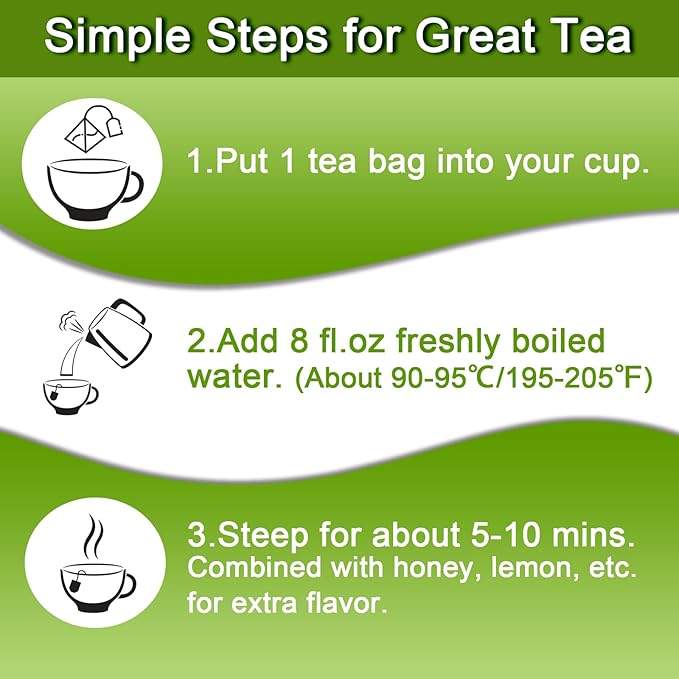 Simple Steps for Great Tea

1.Put 1 tea bag into your cup.

2.Add 8 fl.oz freshly boiled water. (About 90-95℃/195-205°F)

3.Steep for about 5-10 mins. Combined with honey, lemon, etc. for extra flavor.