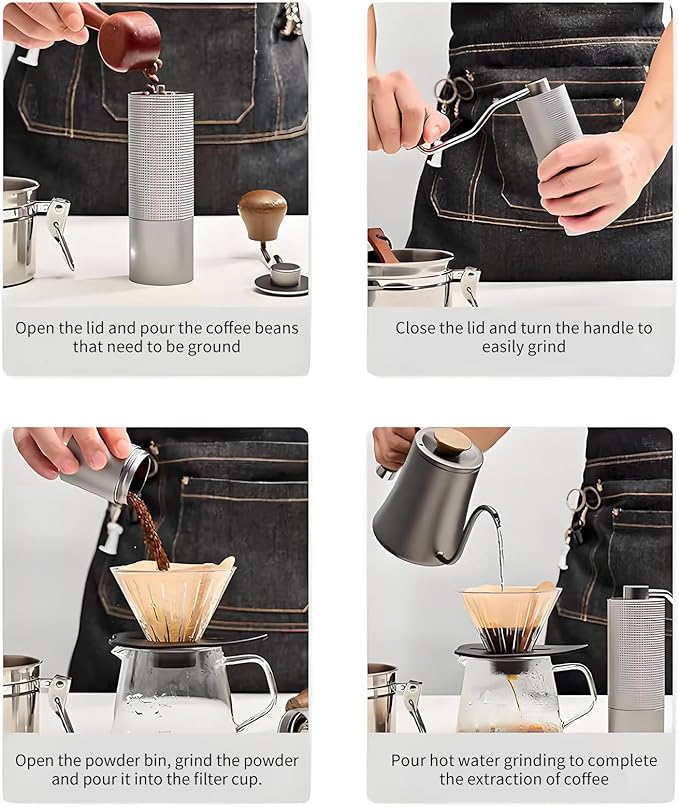 Open the lid and pour the coffee beans that need to be ground

Close the lid and turn the handle to easily grind

Open the powder bin, grind the powder and pour it into the filter cup.

Pour hot water grinding to complete the extraction of coffee