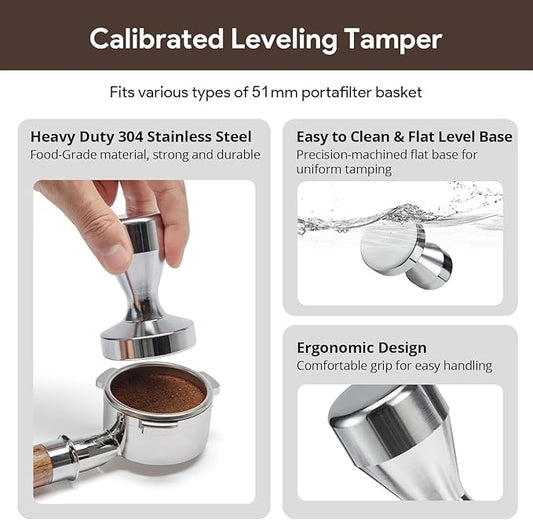 Calibrated Leveling Tamper

Fits various types of 51mm portafilter basket

Heavy Duty 304 Stainless Steel
Food-Grade material, strong and durable

Easy to Clean & Flat Level Base
Precision-machined flat base for uniform tamping

Ergonomic Design
Comfortable grip for easy handling