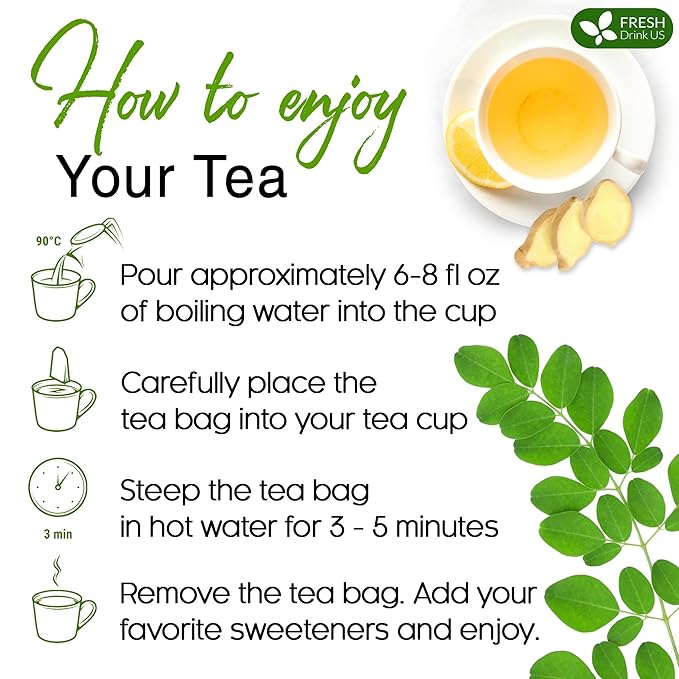 FRESH
Drink US

How to enjoy
Your Tea

90°C

Pour approximately 6-8 fl oz of boiling water into the cup

Carefully place the tea bag into your tea cup

3 min

Steep the tea bag in hot water for 3 - 5 minutes

Remove the tea bag. Add your favorite sweeteners and enjoy.