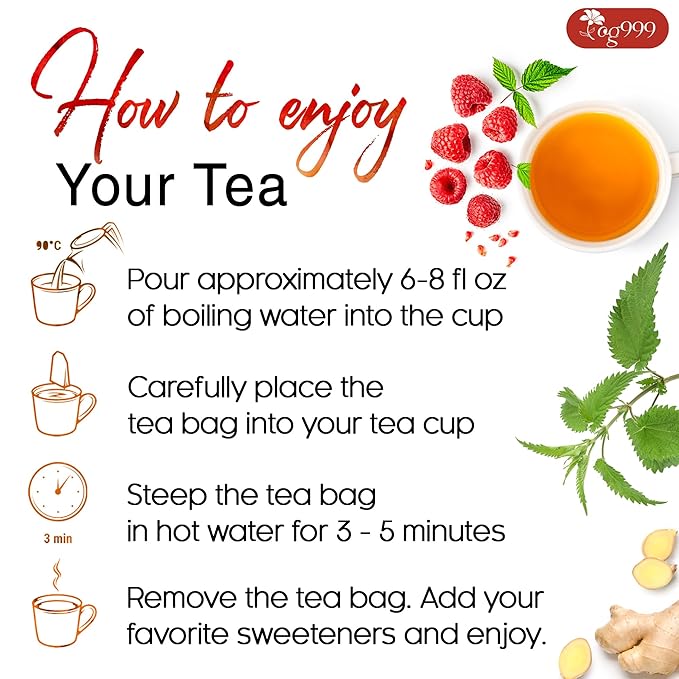 og999

How to enjoy
Your Tea

90°C

Pour approximately 6-8 fl oz of boiling water into the cup

Carefully place the tea bag into your tea cup

3 min

Steep the tea bag in hot water for 3 - 5 minutes

Remove the tea bag. Add your favorite sweeteners and enjoy.