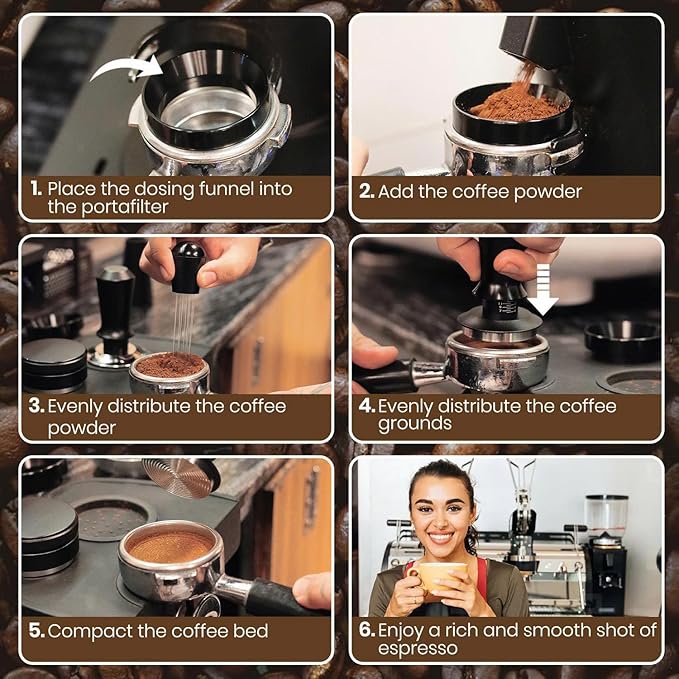 1. Place the dosing funnel into the portafilter

2. Add the coffee powder

3. Evenly distribute the coffee powder

4. Evenly distribute the coffee grounds

5. Compact the coffee bed

6. Enjoy a rich and smooth shot of espresso