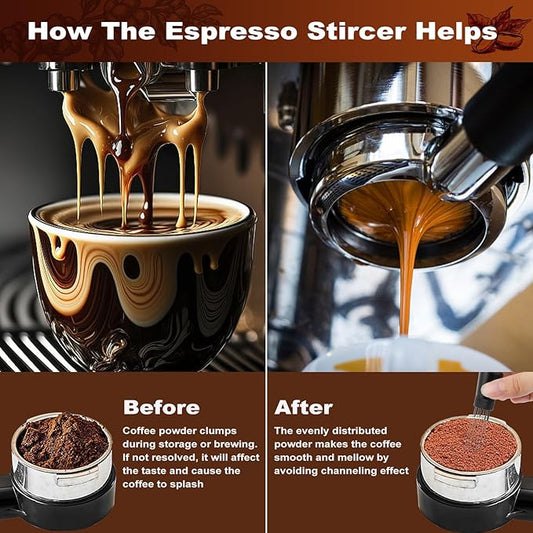 How The Espresso Stircer Helps

Before

Coffee powder clumps during storage or brewing. If not resolved, it will affect the taste and cause the coffee to splash

After

The evenly distributed powder makes the coffee smooth and mellow by avoiding channeling effect