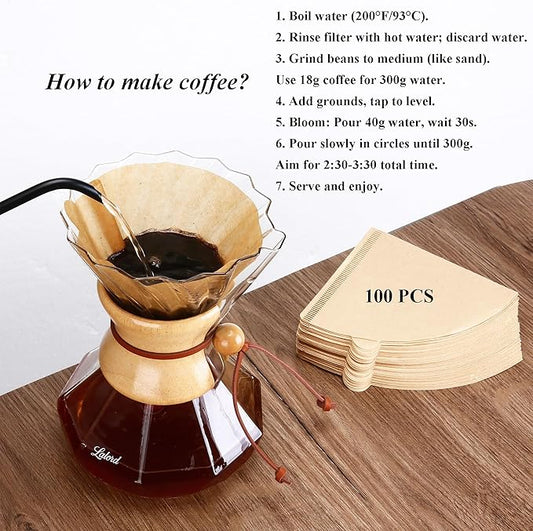 How to make coffee?

1. Boil water (200°F/93°C).
2. Rinse filter with hot water; discard water.
3. Grind beans to medium (like sand).
Use 18g coffee for 300g water.
4. Add grounds, tap to level.
5. Bloom: Pour 40g water, wait 30s.
6. Pour slowly in circles until 300g.
Aim for 2:30-3:30 total time.
7. Serve and enjoy.

100 PCS

Lalord