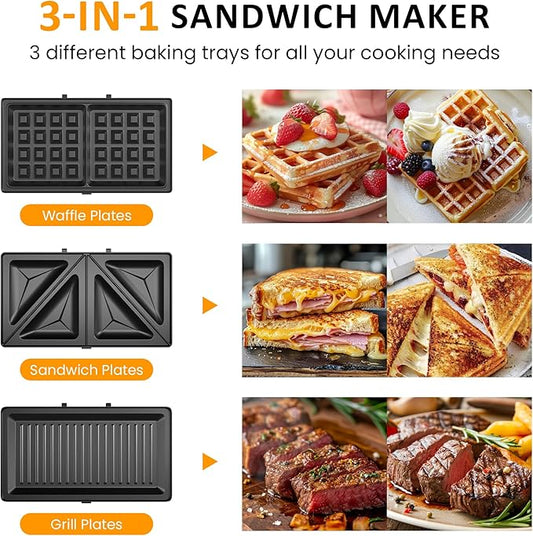 3-IN-1 SANDWICH MAKER

3 different baking trays for all your cooking needs

Waffle Plates

Sandwich Plates

Grill Plates