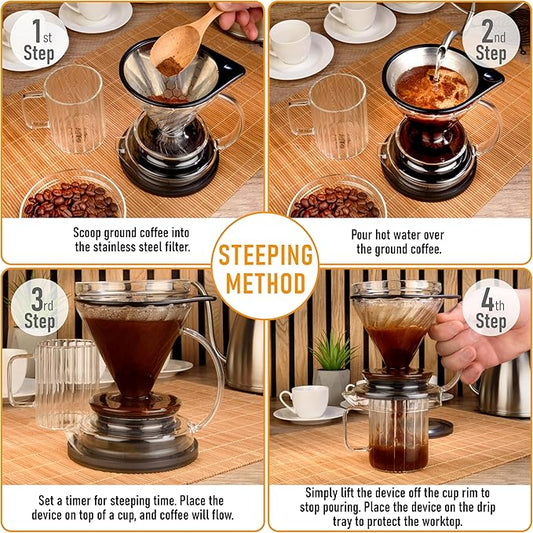 1st Step

Scoop ground coffee into the stainless steel filter.

2nd Step

Pour hot water over the ground coffee.

STEEPING METHOD

3rd Step

Set a timer for steeping time. Place the device on top of a cup, and coffee will flow.

4th Step

Simply lift the device off the cup rim to stop pouring. Place the device on the drip tray to protect the worktop.