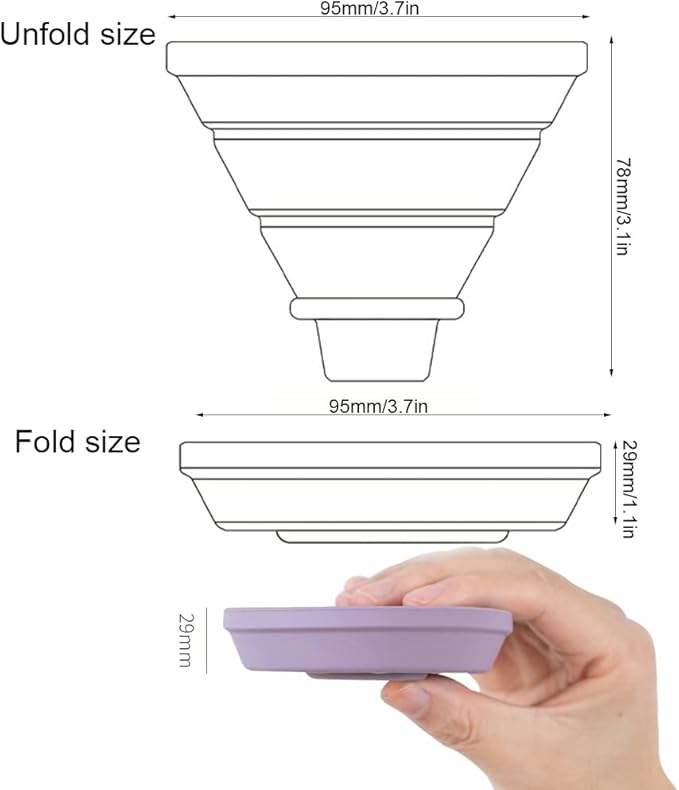 95mm/3.7in
Unfold size
78mm/3.1in
95mm/3.7in
Fold size
29mm/1.1in
29mm