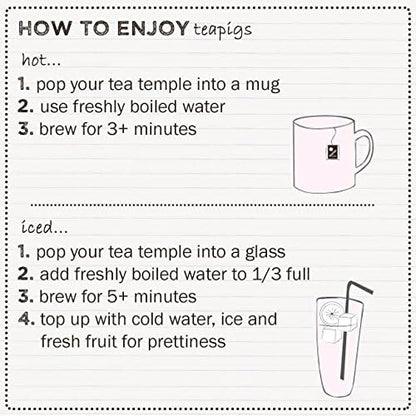 HOW TO ENJOY teapigs

hot...

1. pop your tea temple into a mug
2. use freshly boiled water
3. brew for 3+ minutes

iced...

1. pop your tea temple into a glass
2. add freshly boiled water to 1/3 full
3. brew for 5+ minutes
4. top up with cold water, ice and fresh fruit for prettiness