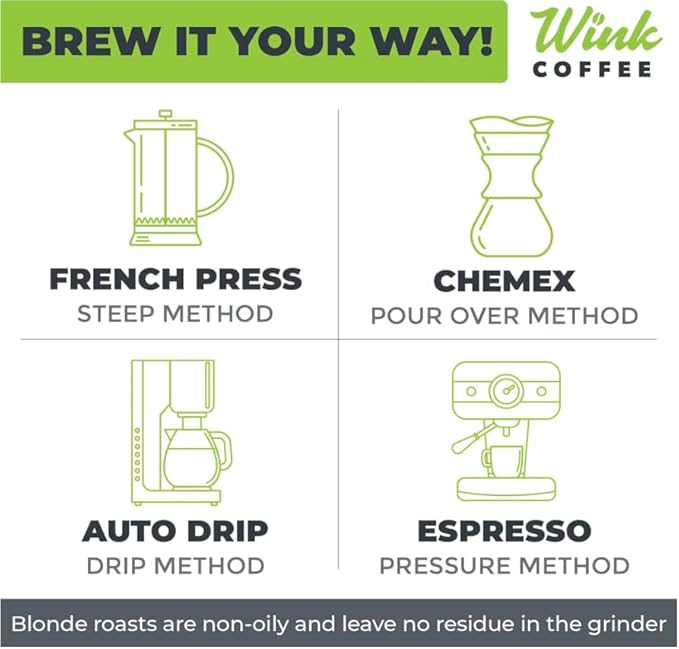 BREW IT YOUR WAY!

Wink COFFEE

FRENCH PRESS
STEEP METHOD

CHEMEX
POUR OVER METHOD

AUTO DRIP
DRIP METHOD

ESPRESSO
PRESSURE METHOD

Blonde roasts are non-oily and leave no residue in the grinder