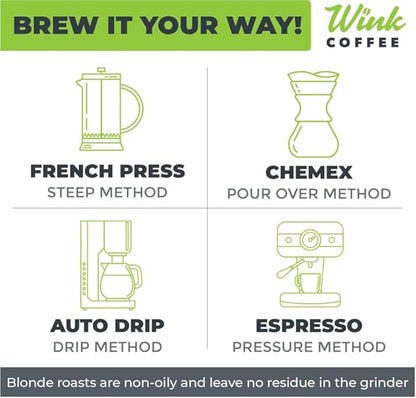 BREW IT YOUR WAY!

Wink
COFFEE

FRENCH PRESS
STEEP METHOD

CHEMEX
POUR OVER METHOD

AUTO DRIP
DRIP METHOD

ESPRESSO
PRESSURE METHOD

Blonde roasts are non-oily and leave no residue in the grinder