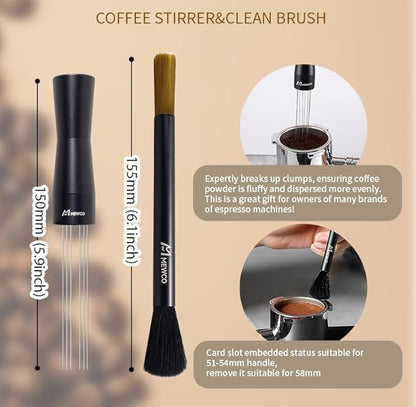 COFFEE STIRRER&CLEAN BRUSH

150mm (5.9inch)

MEWCO

155mm (6.1inch)

MEWCO

MEWCO

Expertly breaks up clumps, ensuring coffee powder is fluffy and dispersed more evenly. This is a great gift for owners of many brands of espresso machines!

Card slot embedded status suitable for 51-54mm handle,
remove it suitable for 58mm