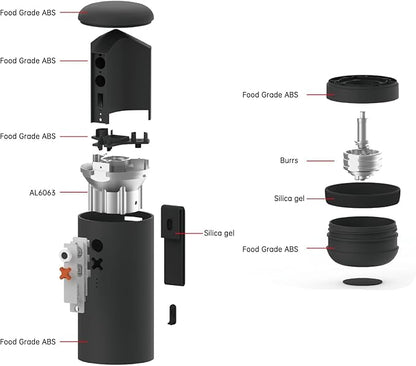 Food Grade ABS

Food Grade ABS

Food Grade ABS

AL6063

Silica gel

Food Grade ABS

Food Grade ABS

Burrs

Silica gel

Food Grade ABS