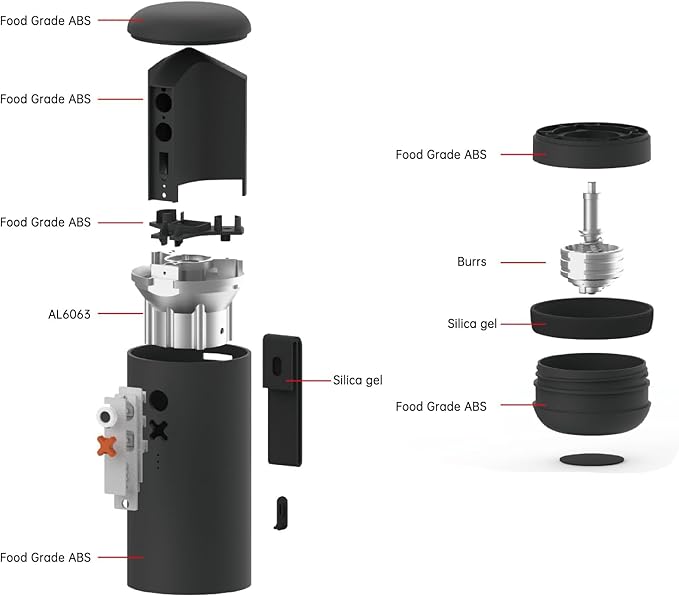 Food Grade ABS

Food Grade ABS

Food Grade ABS

AL6063

Silica gel

Food Grade ABS

Food Grade ABS

Burrs

Silica gel

Food Grade ABS