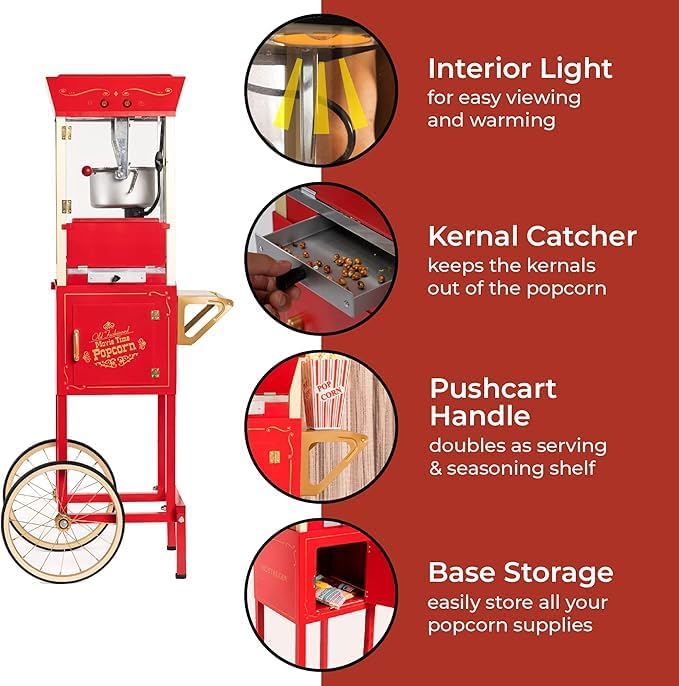 Old Fashioned
Movie Time
Popcorn

POP CORN

Interior Light
for easy viewing and warming

Kernal Catcher
keeps the kernals out of the popcorn

Pushcart Handle
doubles as serving & seasoning shelf

Base Storage
easily store all your popcorn supplies