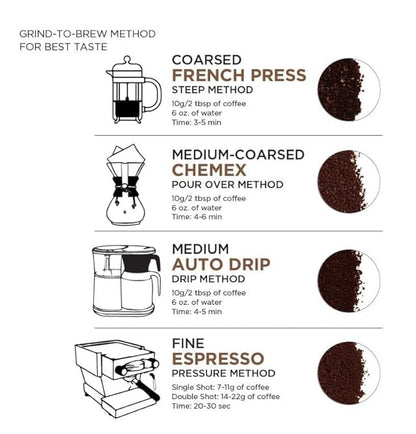 GRIND-TO-BREW METHOD
FOR BEST TASTE

COARSED
FRENCH PRESS
STEEP METHOD
10g/2 tbsp of coffee
6 oz. of water
Time: 3-5 min

MEDIUM-COARSED
CHEMEX
POUR OVER METHOD
10g/2 tbsp of coffee
6 oz. of water
Time: 4-6 min

MEDIUM
AUTO DRIP
DRIP METHOD
10g/2 tbsp of coffee
6 oz. of water
Time: 4-5 min

FINE
ESPRESSO
PRESSURE METHOD
Single Shot: 7-11g of coffee
Double Shot: 14-22g of coffee
Time: 20-30 sec