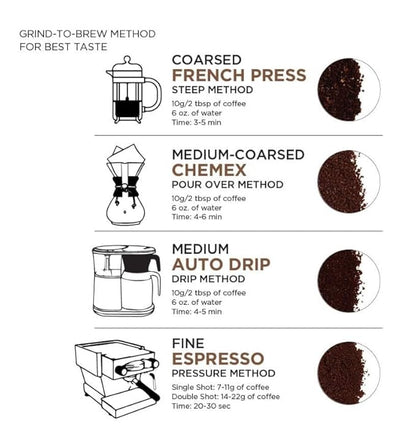 GRIND-TO-BREW METHOD
FOR BEST TASTE

COARSED
FRENCH PRESS
STEEP METHOD
10g/2 tbsp of coffee
6 oz. of water
Time: 3-5 min

MEDIUM-COARSED
CHEMEX
POUR OVER METHOD
10g/2 tbsp of coffee
6 oz. of water
Time: 4-6 min

MEDIUM
AUTO DRIP
DRIP METHOD
10g/2 tbsp of coffee
6 oz. of water
Time: 4-5 min

FINE
ESPRESSO
PRESSURE METHOD
Single Shot: 7-11g of coffee
Double Shot: 14-22g of coffee
Time: 20-30 sec