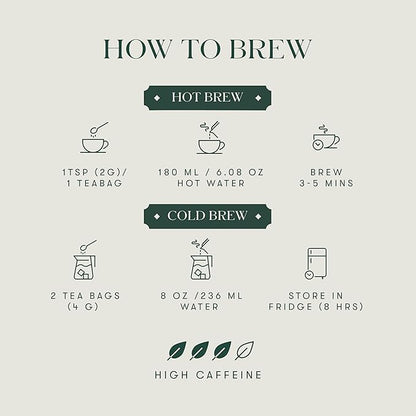 HOW TO BREW

HOT BREW

1TSP (2G)/
1 TEABAG

180 ML / 6.08 OZ
HOT WATER

BREW
3-5 MINS

COLD BREW

2 TEA BAGS
(4 G)

8 OZ /236 ML
WATER

STORE IN
FRIDGE (8 HRS)

HIGH CAFFEINE