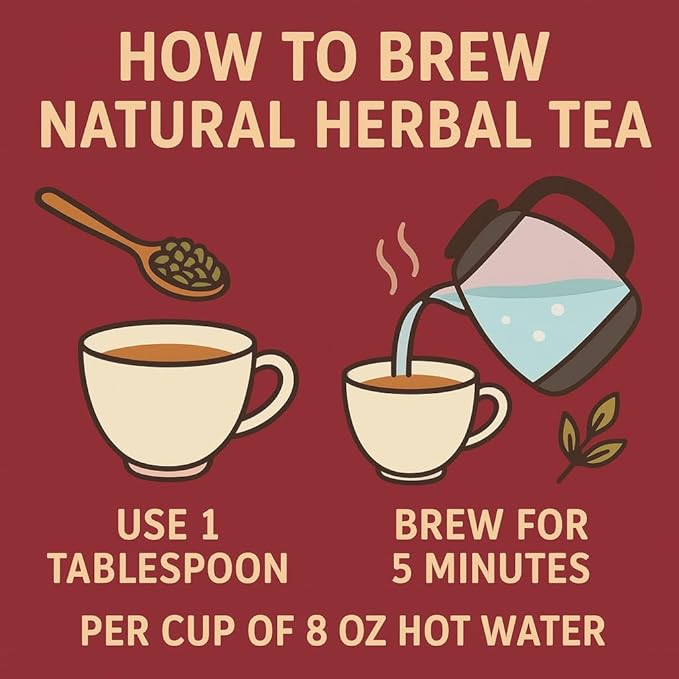 HOW TO BREW NATURAL HERBAL TEA

USE 1 TABLESPOON

BREW FOR 5 MINUTES

PER CUP OF 8 OZ HOT WATER