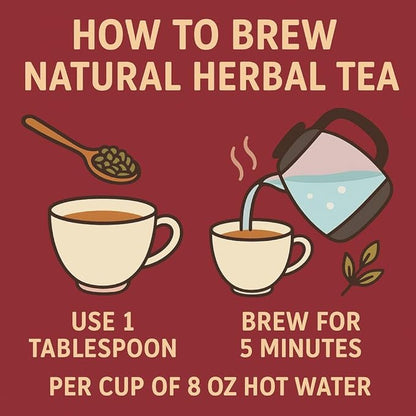 HOW TO BREW NATURAL HERBAL TEA

USE 1 TABLESPOON

BREW FOR 5 MINUTES

PER CUP OF 8 OZ HOT WATER