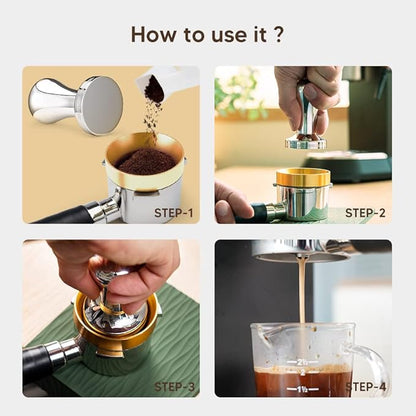 How to use it ?

STEP-1

STEP-2

STEP-3

2½
2
1½
STEP-4