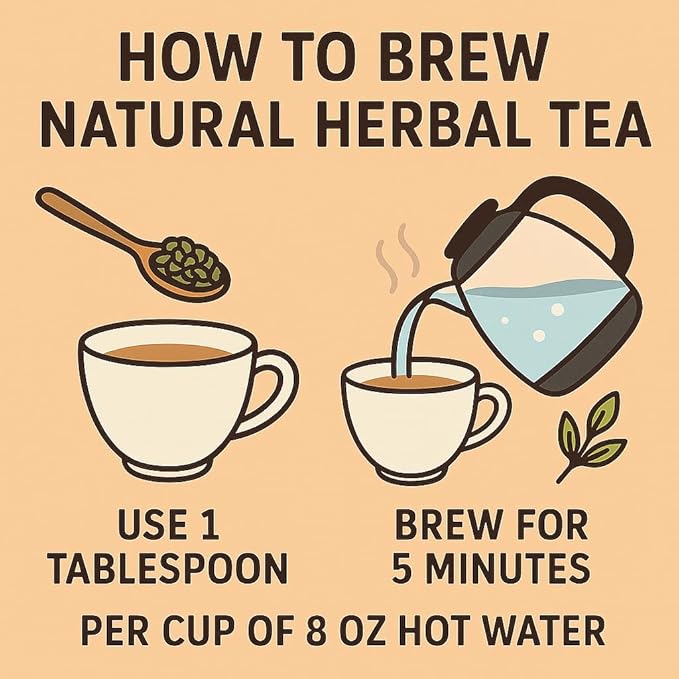 HOW TO BREW NATURAL HERBAL TEA

USE 1 TABLESPOON

BREW FOR 5 MINUTES

PER CUP OF 8 OZ HOT WATER