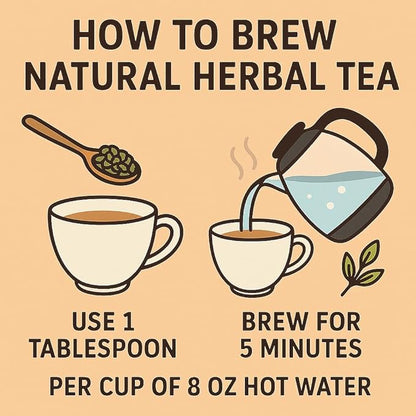 HOW TO BREW NATURAL HERBAL TEA

USE 1 TABLESPOON

BREW FOR 5 MINUTES

PER CUP OF 8 OZ HOT WATER