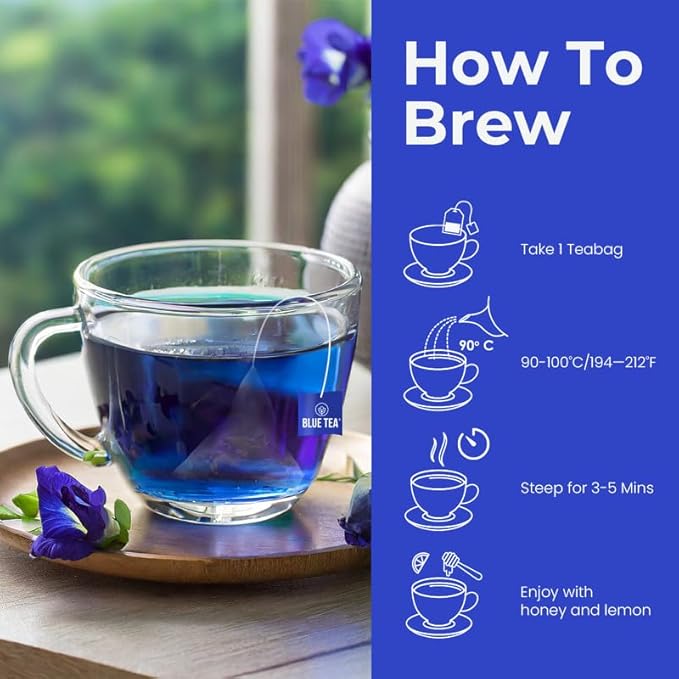 BLUE TEA

How To Brew

Take 1 Teabag

90° C

90-100°C/194—212°F

Steep for 3-5 Mins

Enjoy with honey and lemon