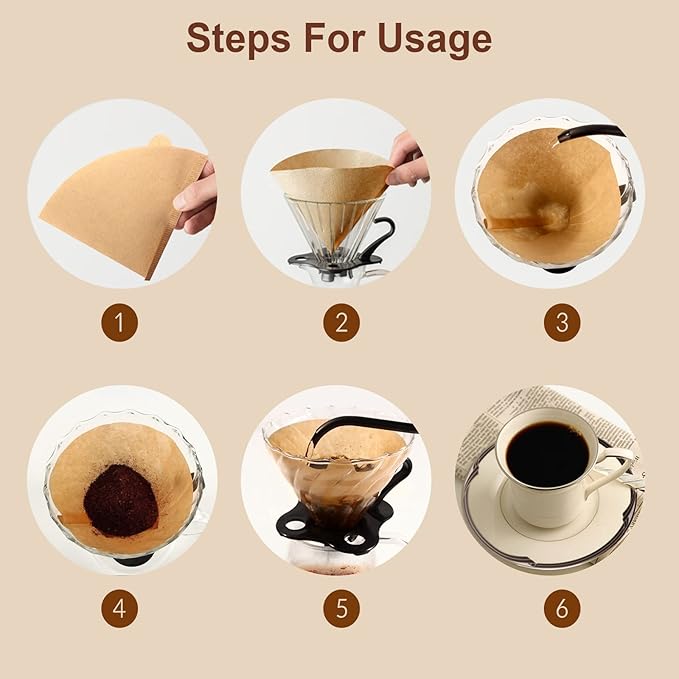 Steps For Usage

1

2

3

4

5

6