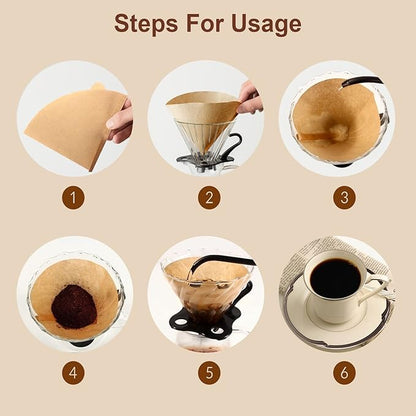 Steps For Usage

1

2

3

4

5

6