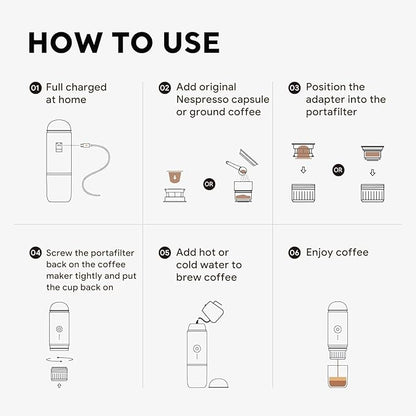 HOW TO USE

01 Full charged at home

02 Add original Nespresso capsule or ground coffee

OR

03 Position the adapter into the portafilter

OR

04 Screw the portafilter back on the coffee maker tightly and put the cup back on

05 Add hot or cold water to brew coffee

06 Enjoy coffee