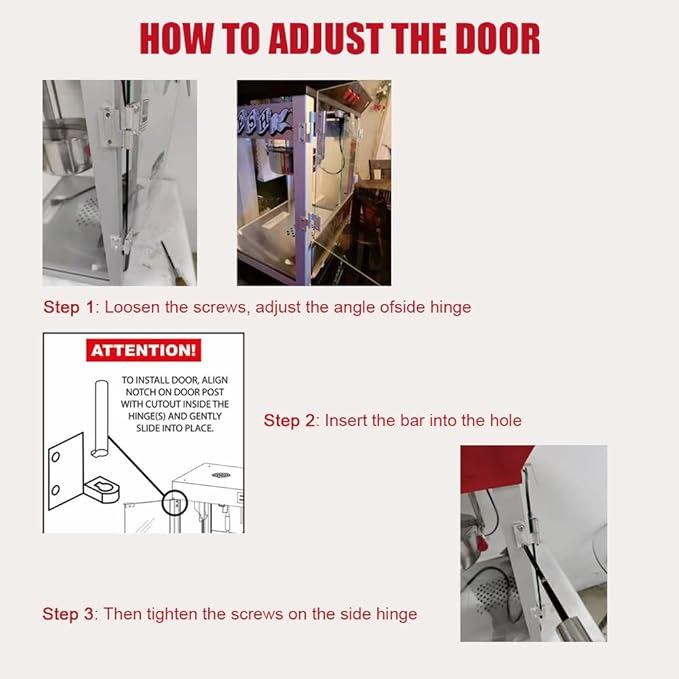 HOW TO ADJUST THE DOOR

Step 1: Loosen the screws, adjust the angle ofside hinge

ATTENTION!

TO INSTALL DOOR, ALIGN NOTCH ON DOOR POST WITH CUTOUT INSIDE THE HINGE(S) AND GENTLY SLIDE INTO PLACE.

Step 2: Insert the bar into the hole

Step 3: Then tighten the screws on the side hinge