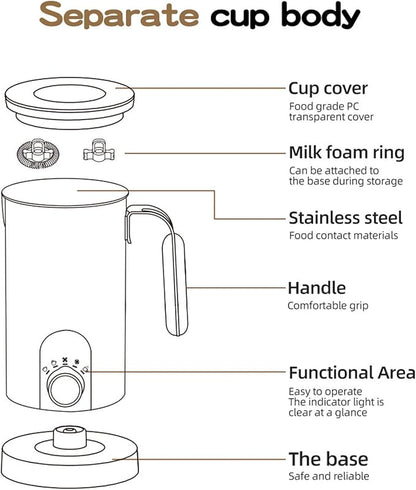 Separate cup body

Cup cover
Food grade PC transparent cover

Milk foam ring
Can be attached to the base during storage

Stainless steel
Food contact materials

Handle
Comfortable grip

Functional Area
Easy to operate
The indicator light is clear at a glance

The base
Safe and reliable